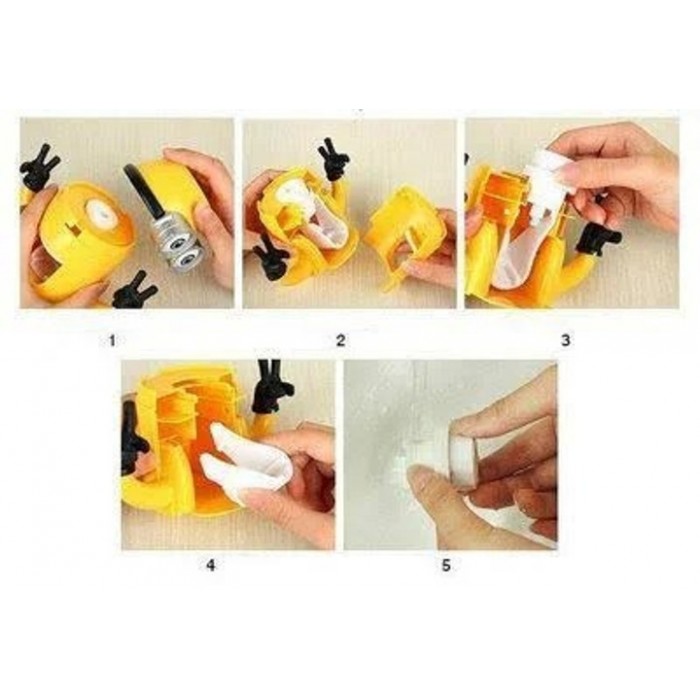 1

2

3

4

5